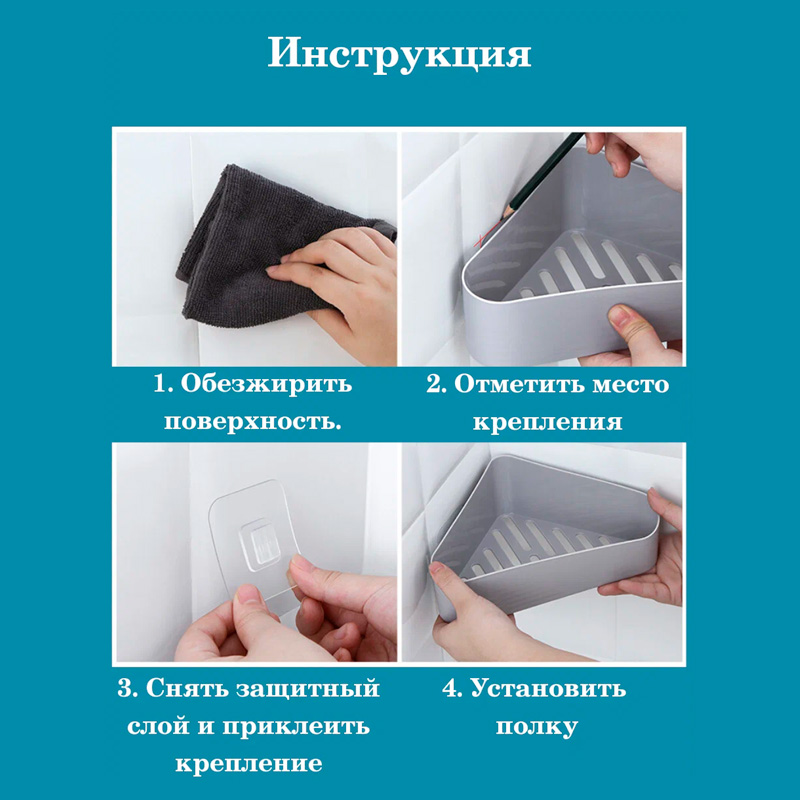 Инструкция

1. Обезжирить поверхность.

2. Отметить место крепления

3. Снять защитный слой и приклеить крепление

4. Установить полку