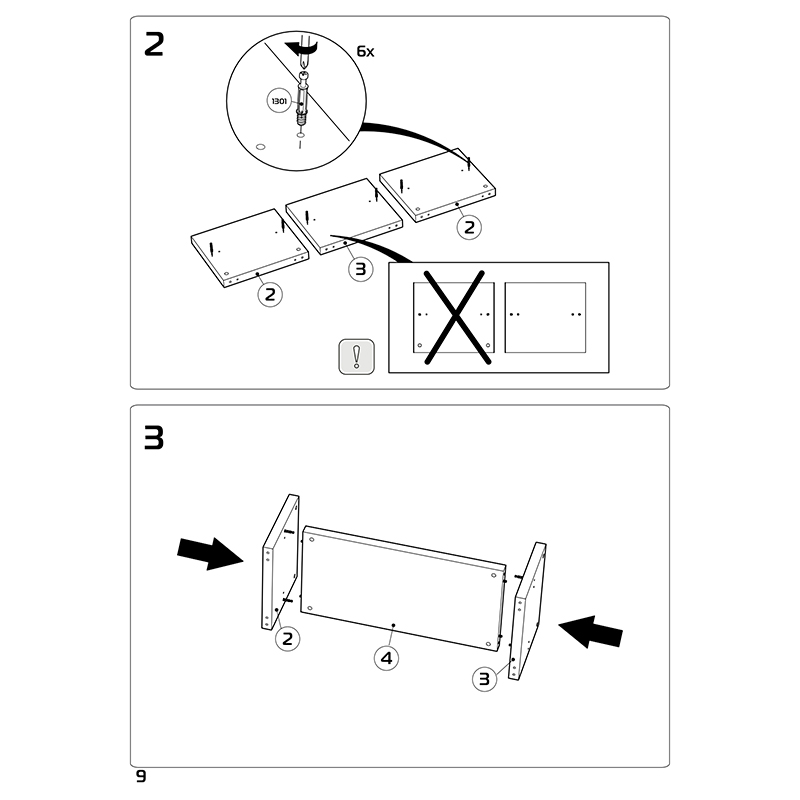 2

6x

1301

2

3

2

!

3

2

4

3

9