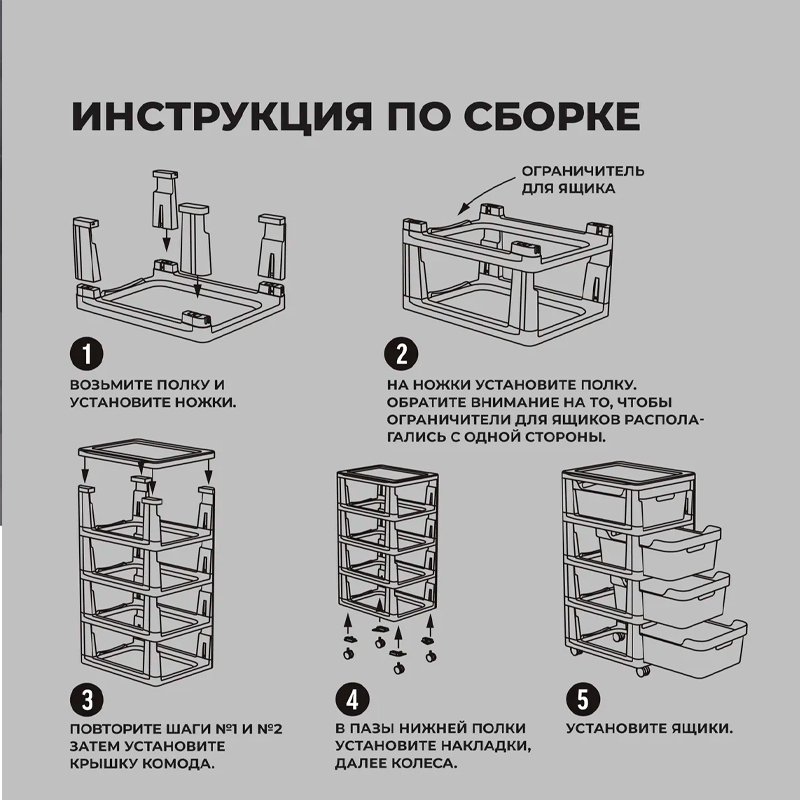 ИНСТРУКЦИЯ ПО СБОРКЕ

ОГРАНИЧИТЕЛЬ ДЛЯ ЯЩИКА

1

ВОЗЬМИТЕ ПОЛКУ И УСТАНОВИТЕ НОЖКИ.

2

НА НОЖКИ УСТАНОВИТЕ ПОЛКУ. ОБРАТИТЕ ВНИМАНИЕ НА ТО, ЧТОБЫ ОГРАНИЧИТЕЛИ ДЛЯ ЯЩИКОВ РАСПОЛАГАЛИСЬ С ОДНОЙ СТОРОНЫ.

3

ПОВТОРИТЕ ШАГИ №1 И №2 ЗАТЕМ УСТАНОВИТЕ КРЫШКУ КОМОДА.

4

В ПАЗЫ НИЖНЕЙ ПОЛКИ УСТАНОВИТЕ НАКЛАДКИ, ДАЛЕЕ КОЛЕСА.

5

УСТАНОВИТЕ ЯЩИКИ.