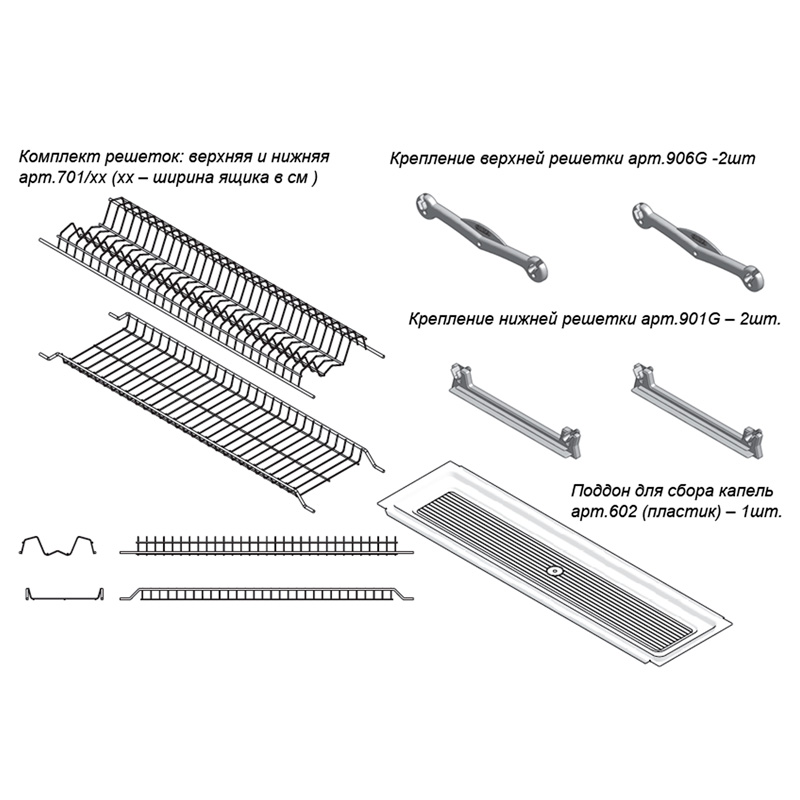 Комплект решеток: верхняя и нижняя арт.701/хх (хх – ширина ящика в см )

Крепление верхней решетки арт.906G -2шт

Крепление нижней решетки арт.901G – 2шт.

Поддон для сбора капель арт.602 (пластик) – 1шт.