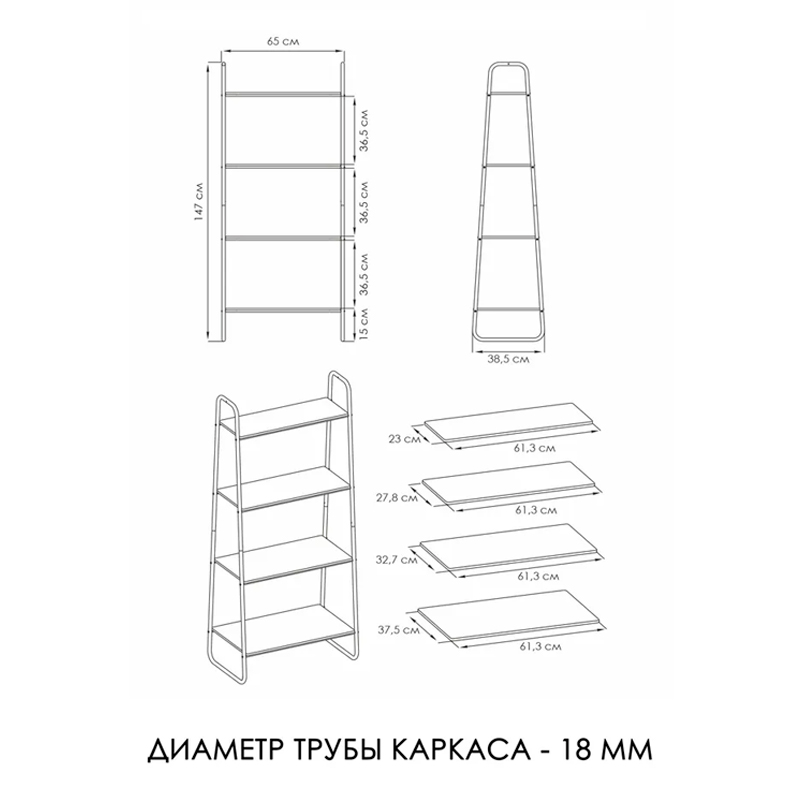 65 см

147 см

36,5 см

36,5 см

36,5 см

15 см

38,5 см

23 см

61,3 см

27,8 см

61,3 см

32,7 см

61,3 см

37,5 см

61,3 см

ДИАМЕТР ТРУБЫ КАРКАСА - 18 ММ