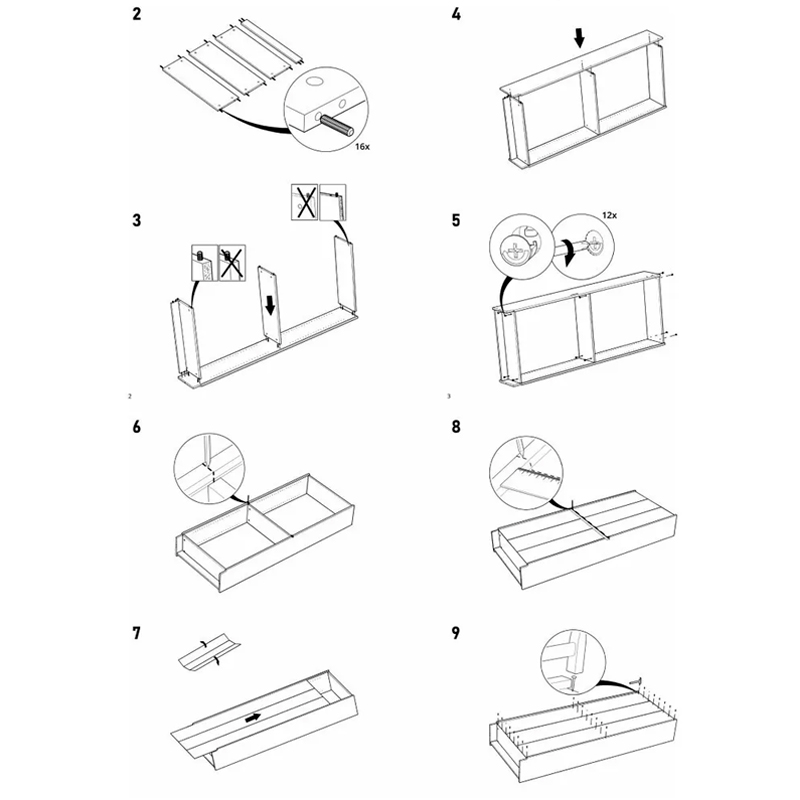 2

16x

3

2

4

5

12x

3

6

7

8

9