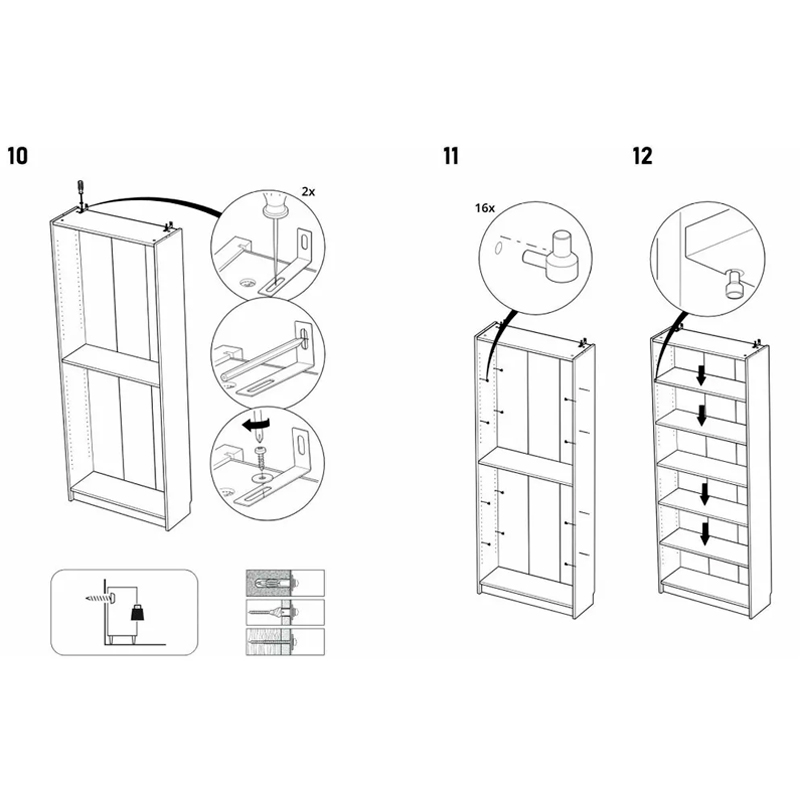 10

2x

11

16x

12