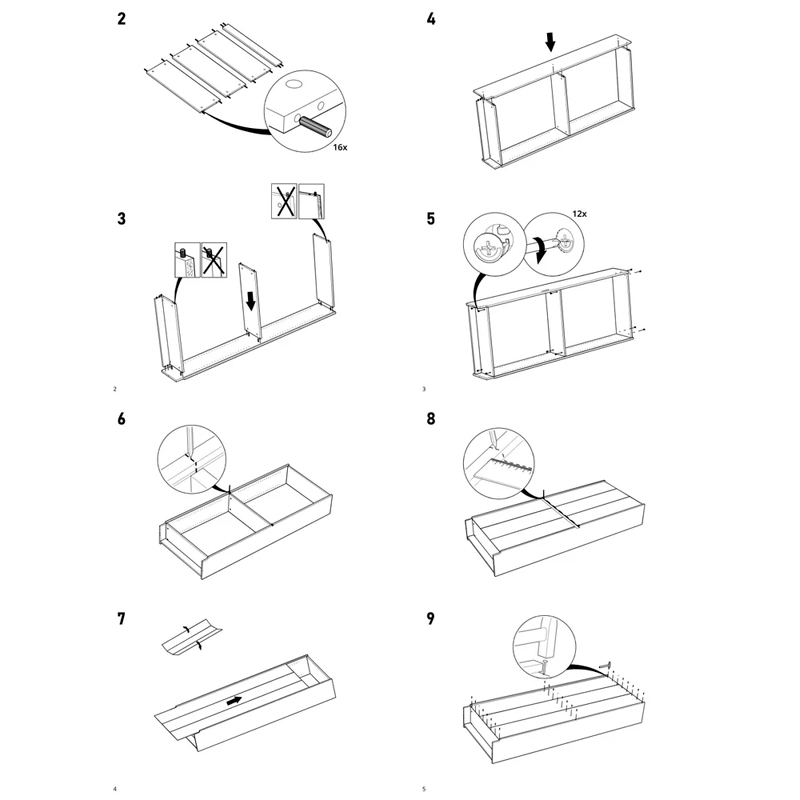 2

16x

3

2

4

5

12x

3

6

7

4

8

9

5