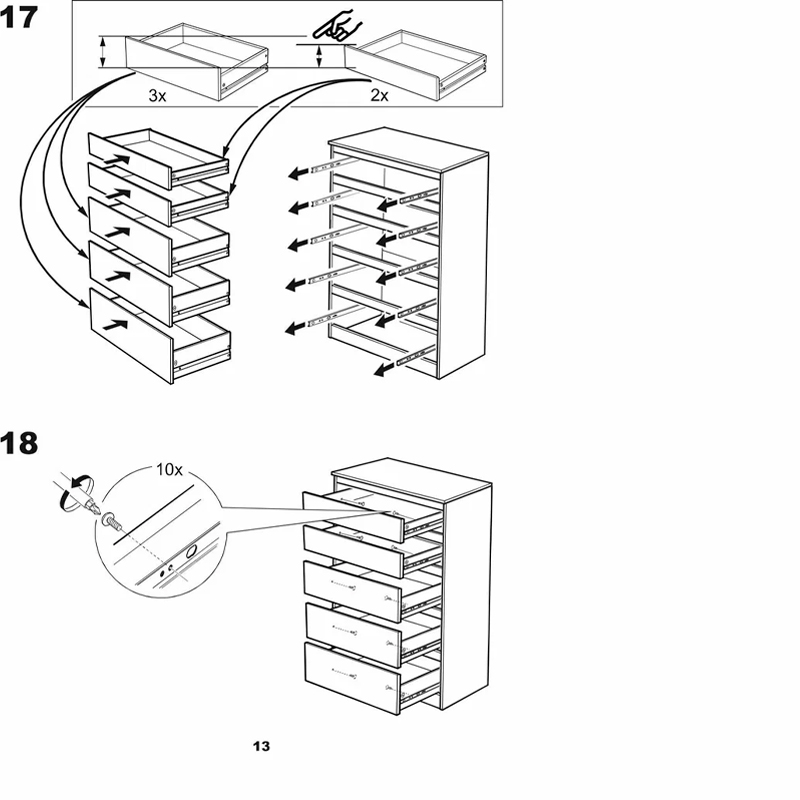 17

3x

2x

18

10x

13