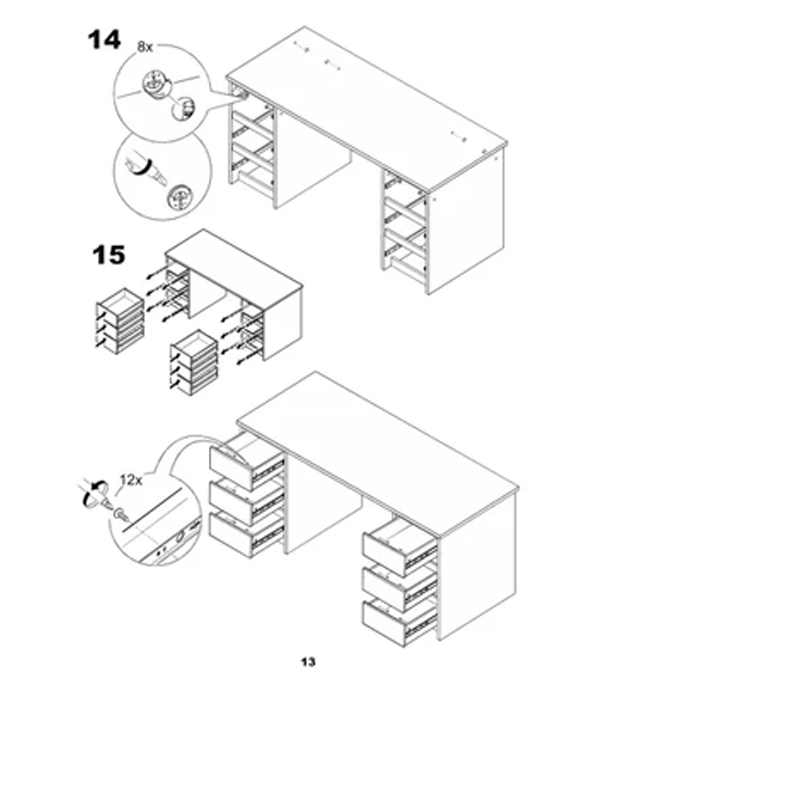 14

8x

15

12x

13