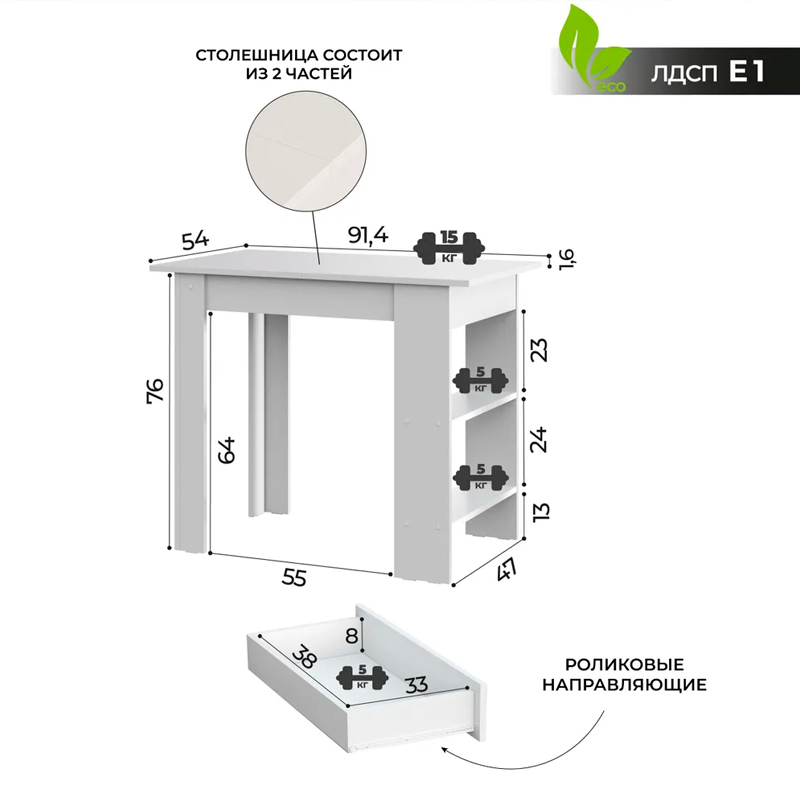 СТОЛЕШНИЦА СОСТОИТ ИЗ 2 ЧАСТЕЙ

eco ЛДСП E1

54
91,4
15 КГ
1,6
76
64
23
5 КГ
24
5 КГ
13
55
47
8
38
5 КГ
33

РОЛИКОВЫЕ НАПРАВЛЯЮЩИЕ