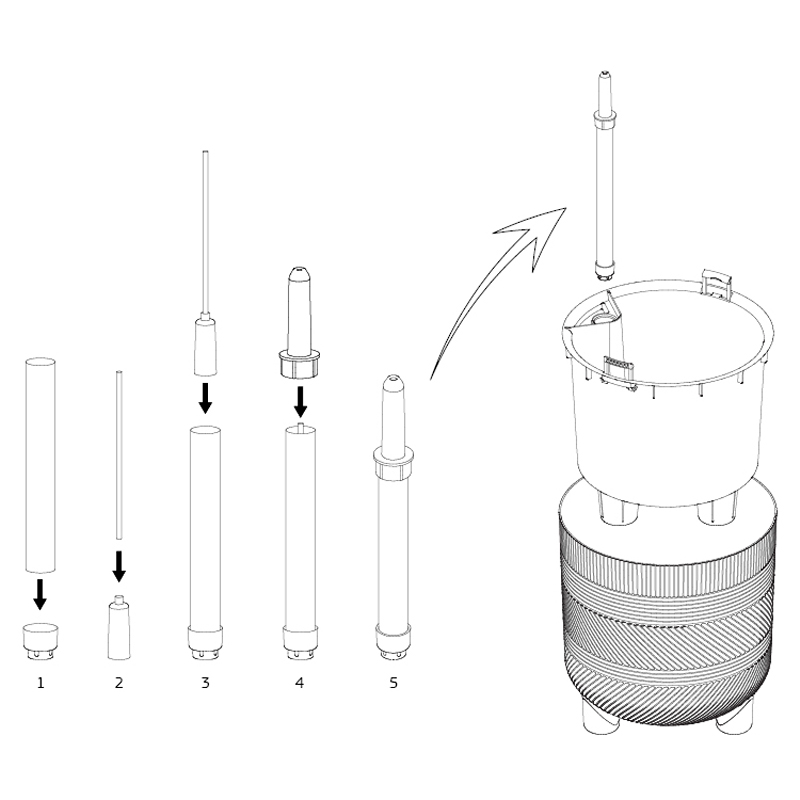 1 2 3 4 5