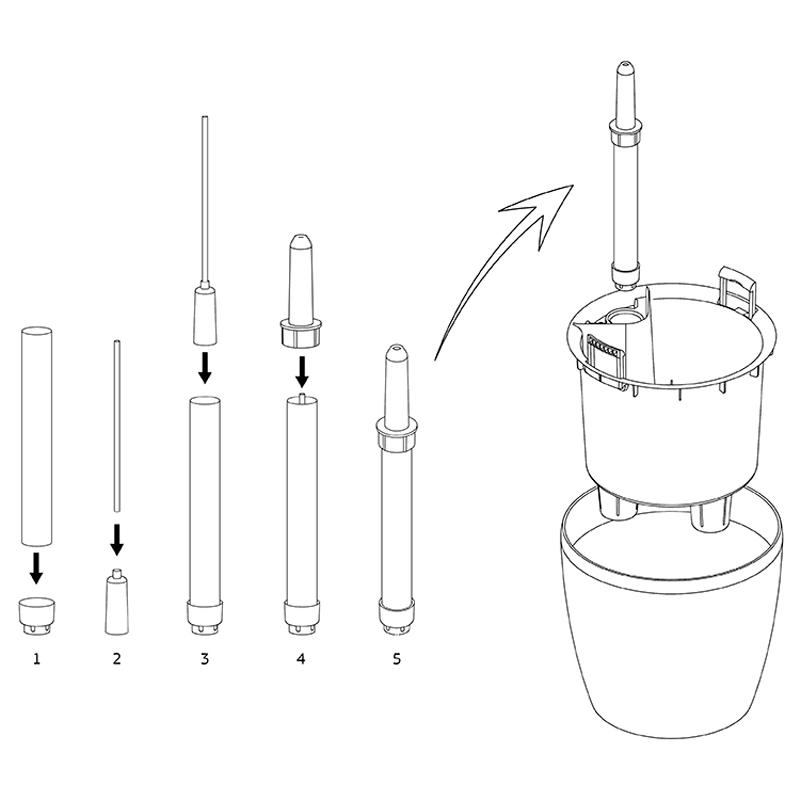 1
2
3
4
5