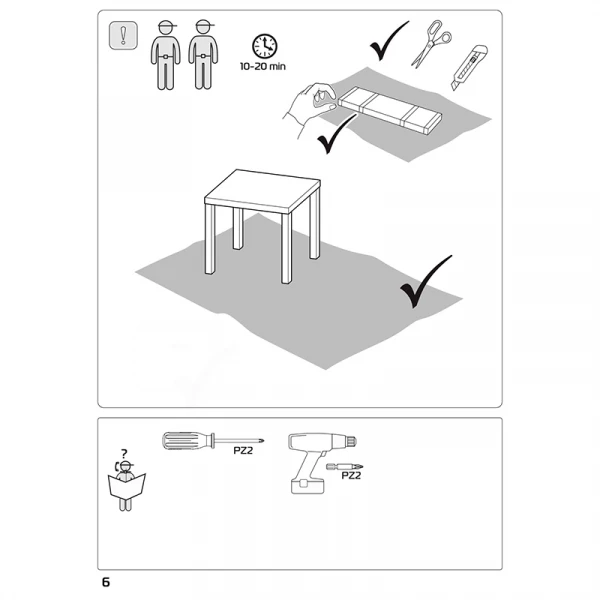 !

10-20 min

?

PZ2

PZ2

6