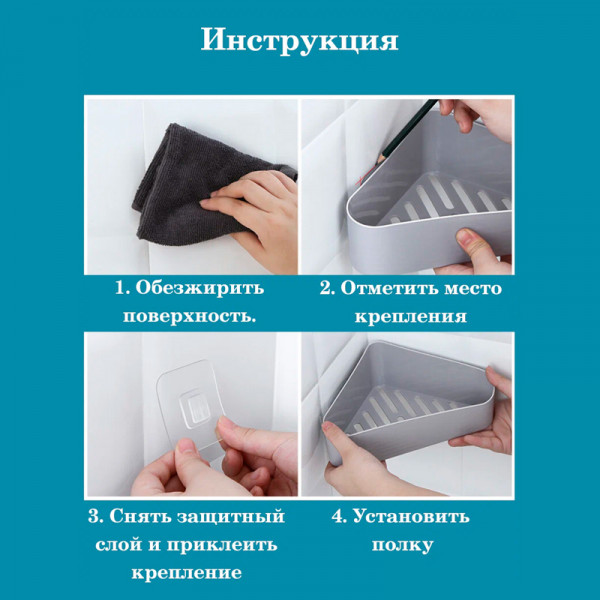 Инструкция

1. Обезжирить поверхность.

2. Отметить место крепления

3. Снять защитный слой и приклеить крепление

4. Установить полку