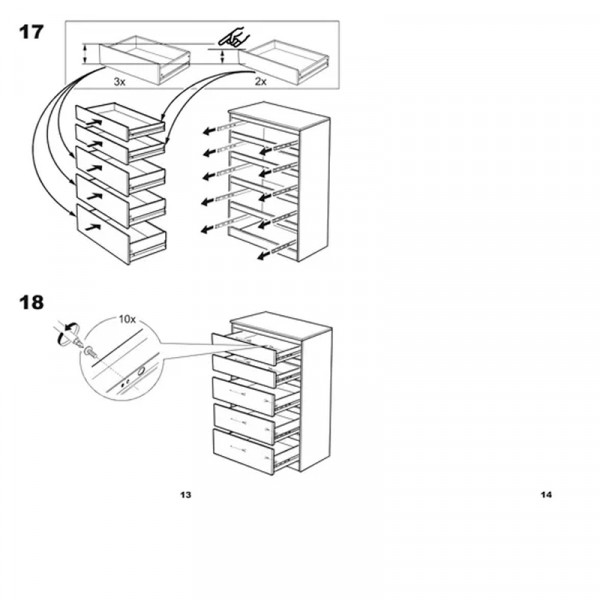 17

3x

2x

18

10x

13

14