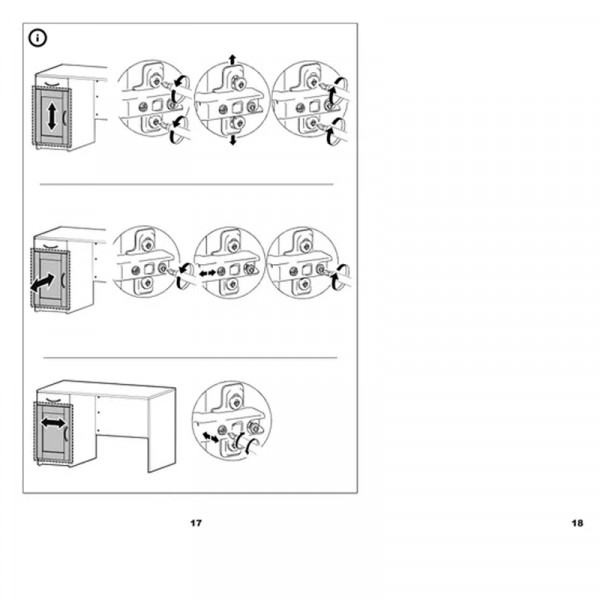 i

17

18