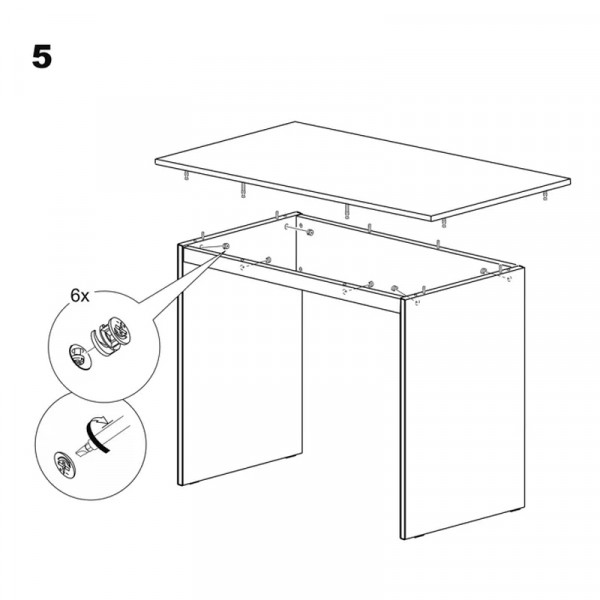 5

6x